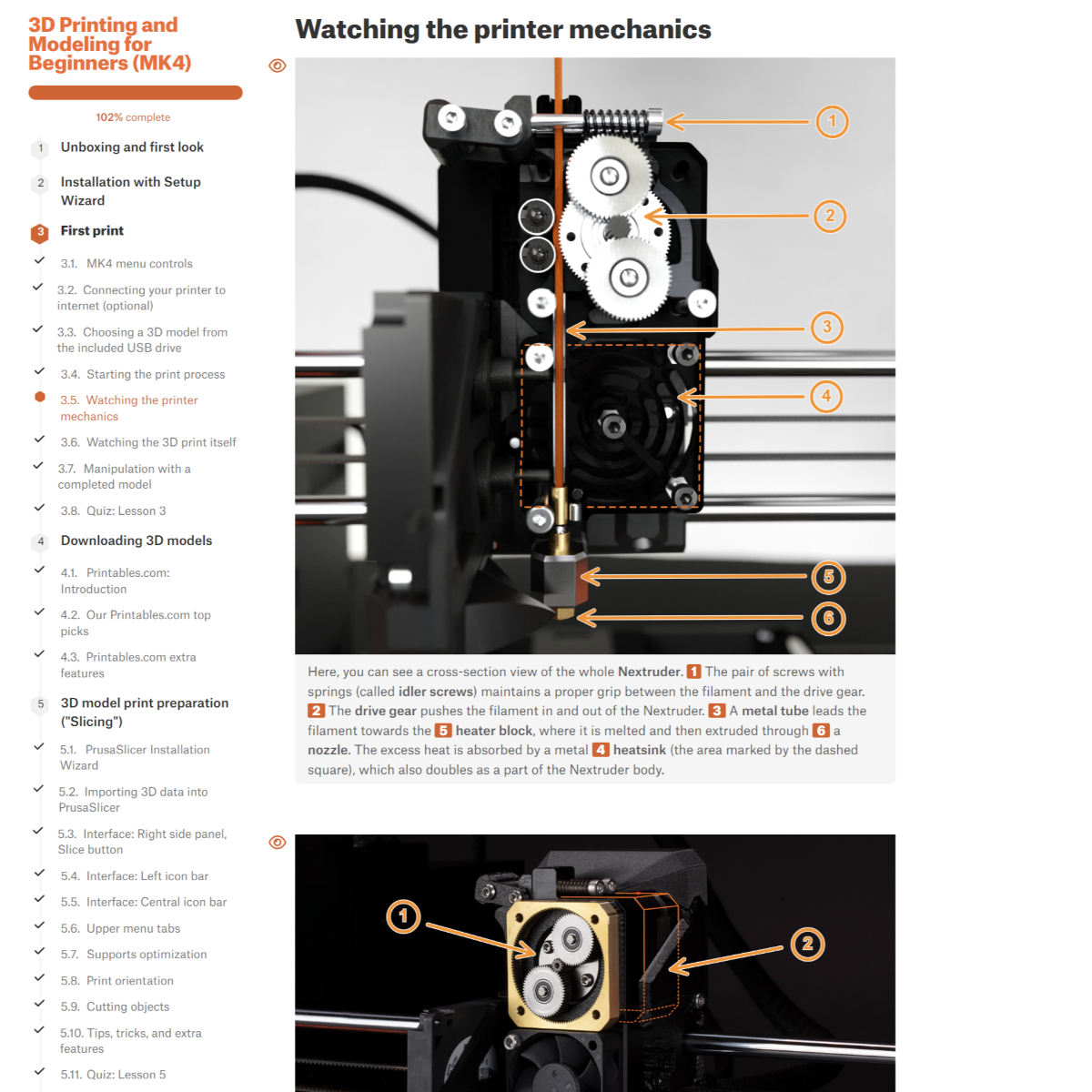 3D Printing and Modeling for Beginners (MK4)

102% complete

1 Unboxing and first look

2 Installation with Setup Wizard

3 First print

3.1. MK4 menu controls

3.2. Connecting your printer to internet (optional)

3.3. Choosing a 3D model from the included USB drive

3.4. Starting the print process

3.5. Watching the printer mechanics

3.6. Watching the 3D print itself

3.7. Manipulation with a completed model

3.8. Quiz: Lesson 3

4 Downloading 3D models

4.1. Printables.com: Introduction

4.2. Our Printables.com top picks

4.3. Printables.com extra features

5 3D model print preparation ("Slicing")

5.1. PrusaSlicer Installation Wizard

5.2. Importing 3D data into PrusaSlicer

5.3. Interface: Right side panel, Slice button

5.4. Interface: Left icon bar

5.5. Interface: Central icon bar

5.6. Upper menu tabs

5.7. Supports optimization

5.8. Print orientation

5.9. Cutting objects

5.10. Tips, tricks, and extra features

5.11. Quiz: Lesson 5

Watching the printer mechanics

1

2

3

4

5

6

Here, you can see a cross-section view of the whole Nextruder. 1 The pair of screws with springs (called idler screws) maintains a proper grip between the filament and the drive gear. 2 The drive gear pushes the filament in and out of the Nextruder. 3 A metal tube leads the filament towards the 5 heater block, where it is melted and then extruded through 6 a nozzle. The excess heat is absorbed by a metal 4 heatsink (the area marked by the dashed square), which also doubles as a part of the Nextruder body.

1

2