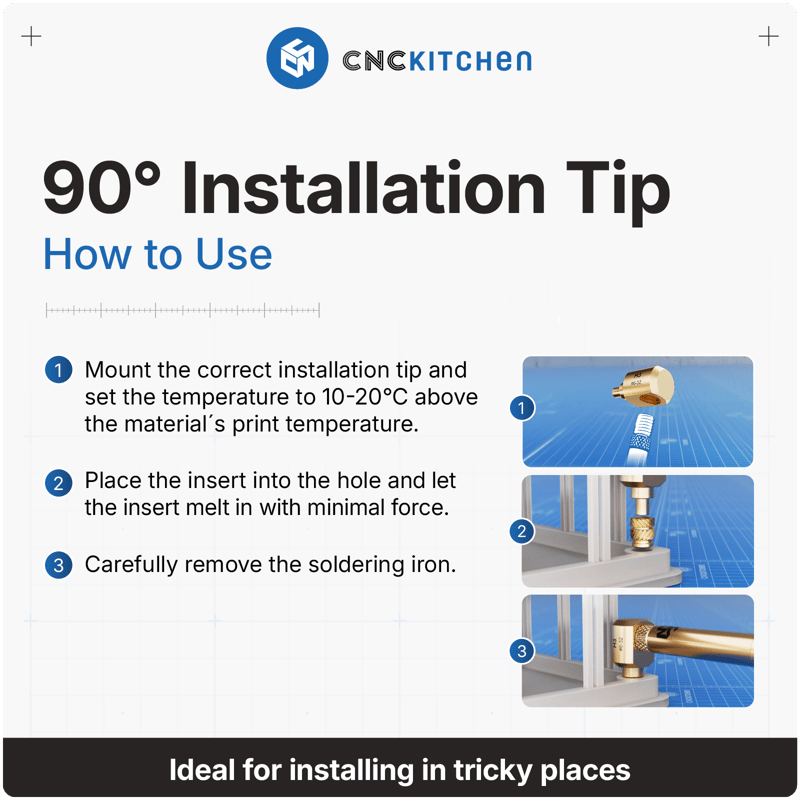 CNCKITCHEN

90° Installation Tip

How to Use

1 Mount the correct installation tip and set the temperature to 10-20°C above the material´s print temperature.

2 Place the insert into the hole and let the insert melt in with minimal force.

3 Carefully remove the soldering iron.

1

2

3

Ideal for installing in tricky places