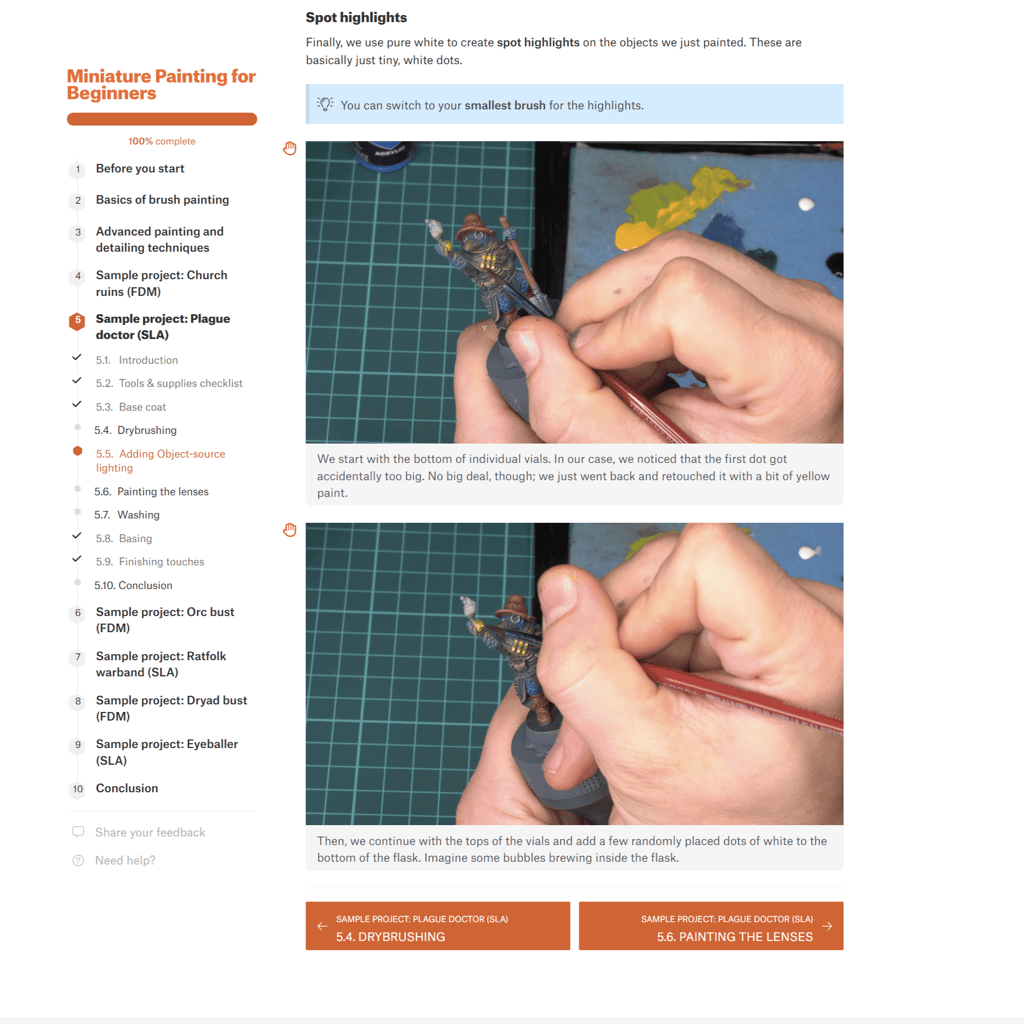 Miniature Painting for Beginners

100% complete

1 Before you start

2 Basics of brush painting

3 Advanced painting and detailing techniques

4 Sample project: Church ruins (FDM)

5 Sample project: Plague doctor (SLA)

5.1. Introduction

5.2. Tools & supplies checklist

5.3. Base coat

5.4. Drybrushing

5.5. Adding Object-source lighting

5.6. Painting the lenses

5.7. Washing

5.8. Basing

5.9. Finishing touches

5.10. Conclusion

6 Sample project: Orc bust (FDM)

7 Sample project: Ratfolk warband (SLA)

8 Sample project: Dryad bust (FDM)

9 Sample project: Eyeballer (SLA)

10 Conclusion

Share your feedback

Need help?

Spot highlights

Finally, we use pure white to create spot highlights on the objects we just painted. These are basically just tiny, white dots.

You can switch to your smallest brush for the highlights.

We start with the bottom of individual vials. In our case, we noticed that the first dot got accidentally too big. No big deal, though; we just went back and retouched it with a bit of yellow paint.

Then, we continue with the tops of the vials and add a few randomly placed dots of white to the bottom of the flask. Imagine some bubbles brewing inside the flask.

SAMPLE PROJECT: PLAGUE DOCTOR (SLA)
5.4. DRYBRUSHING

SAMPLE PROJECT: PLAGUE DOCTOR (SLA)
5.6. PAINTING THE LENSES