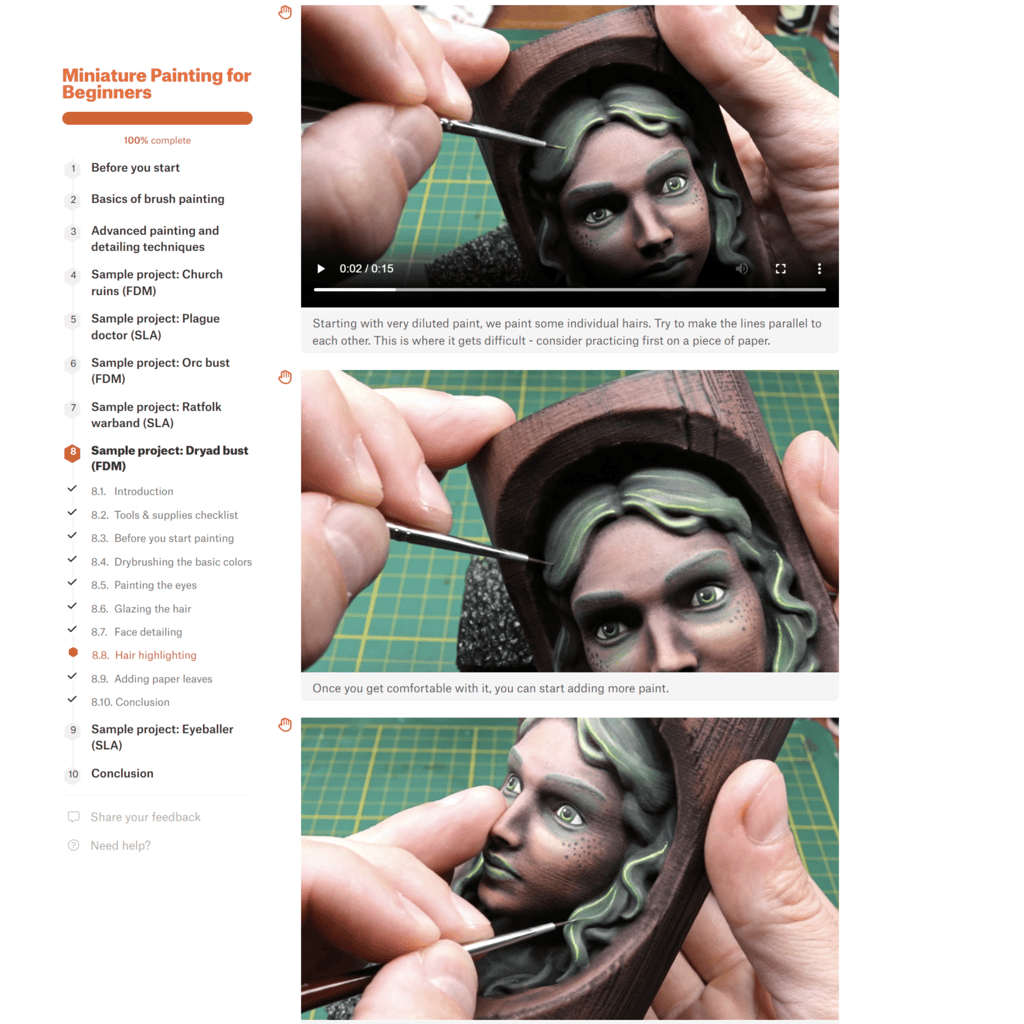 Miniature Painting for Beginners

100% complete

1 Before you start

2 Basics of brush painting

3 Advanced painting and detailing techniques

4 Sample project: Church ruins (FDM)

5 Sample project: Plague doctor (SLA)

6 Sample project: Orc bust (FDM)

7 Sample project: Ratfolk warband (SLA)

8 Sample project: Dryad bust (FDM)

8.1. Introduction

8.2. Tools & supplies checklist

8.3. Before you start painting

8.4. Drybrushing the basic colors

8.5. Painting the eyes

8.6. Glazing the hair

8.7. Face detailing

8.8. Hair highlighting

8.9. Adding paper leaves

8.10. Conclusion

9 Sample project: Eyeballer (SLA)

10 Conclusion

Share your feedback

Need help?

0:02 / 0:15

Starting with very diluted paint, we paint some individual hairs. Try to make the lines parallel to each other. This is where it gets difficult - consider practicing first on a piece of paper.

Once you get comfortable with it, you can start adding more paint.