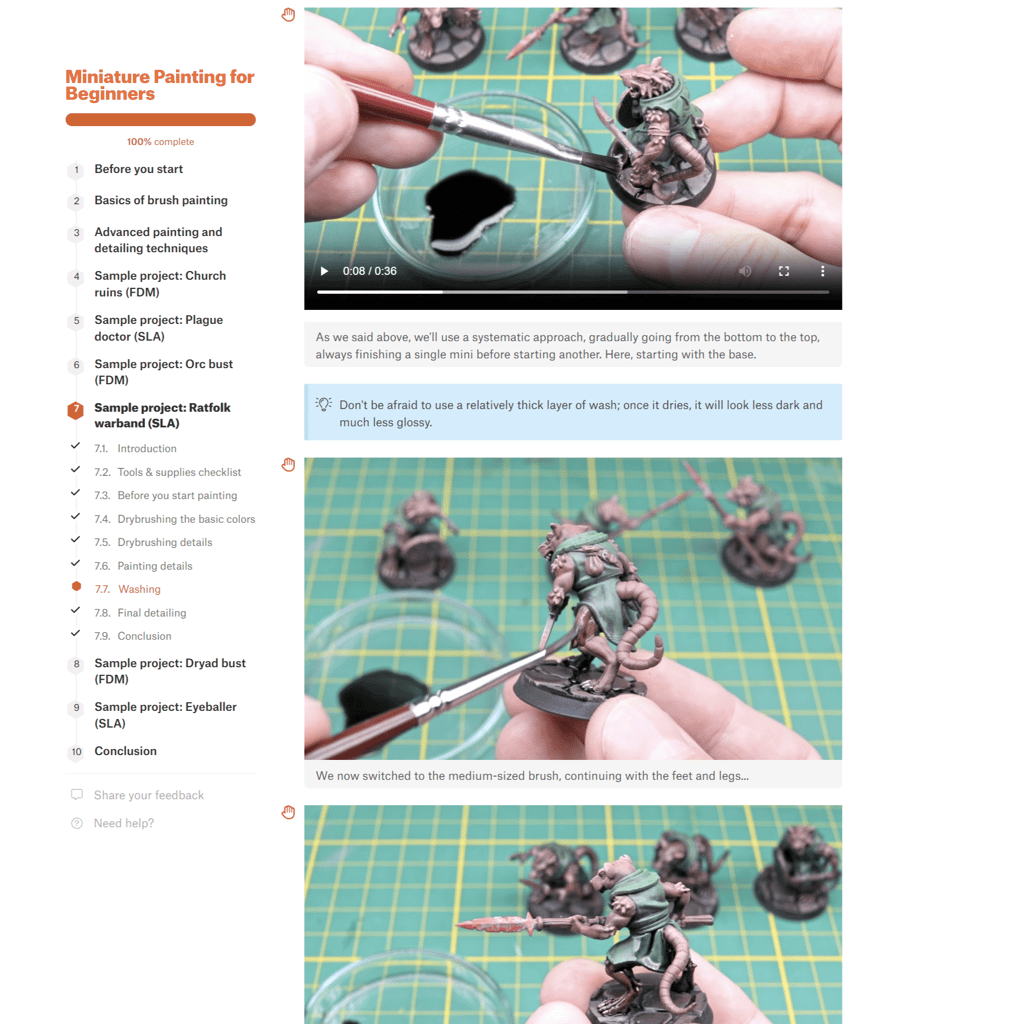 Miniature Painting for Beginners

100% complete

1 Before you start

2 Basics of brush painting

3 Advanced painting and detailing techniques

4 Sample project: Church ruins (FDM)

5 Sample project: Plague doctor (SLA)

6 Sample project: Orc bust (FDM)

7 Sample project: Ratfolk warband (SLA)

7.1. Introduction

7.2. Tools & supplies checklist

7.3. Before you start painting

7.4. Drybrushing the basic colors

7.5. Drybrushing details

7.6. Painting details

7.7. Washing

7.8. Final detailing

7.9. Conclusion

8 Sample project: Dryad bust (FDM)

9 Sample project: Eyeballer (SLA)

10 Conclusion

Share your feedback

Need help?

0:08 / 0:36

As we said above, we'll use a systematic approach, gradually going from the bottom to the top, always finishing a single mini before starting another. Here, starting with the base.

Don't be afraid to use a relatively thick layer of wash; once it dries, it will look less dark and much less glossy.

We now switched to the medium-sized brush, continuing with the feet and legs...